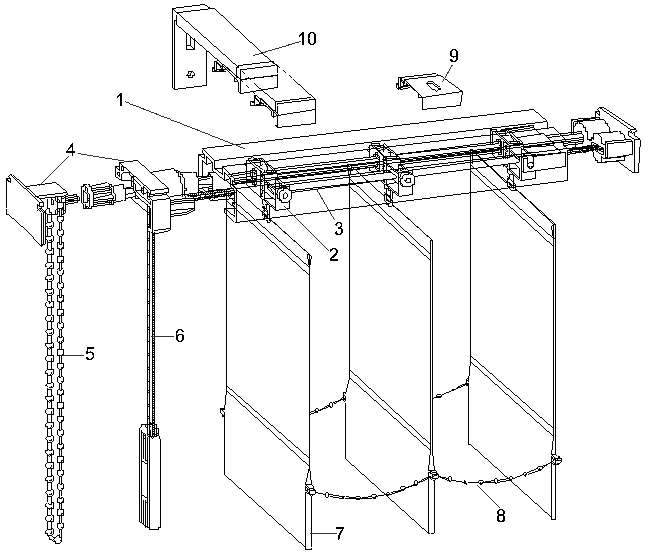 10
9
1
4
3
2
6
5
8
7